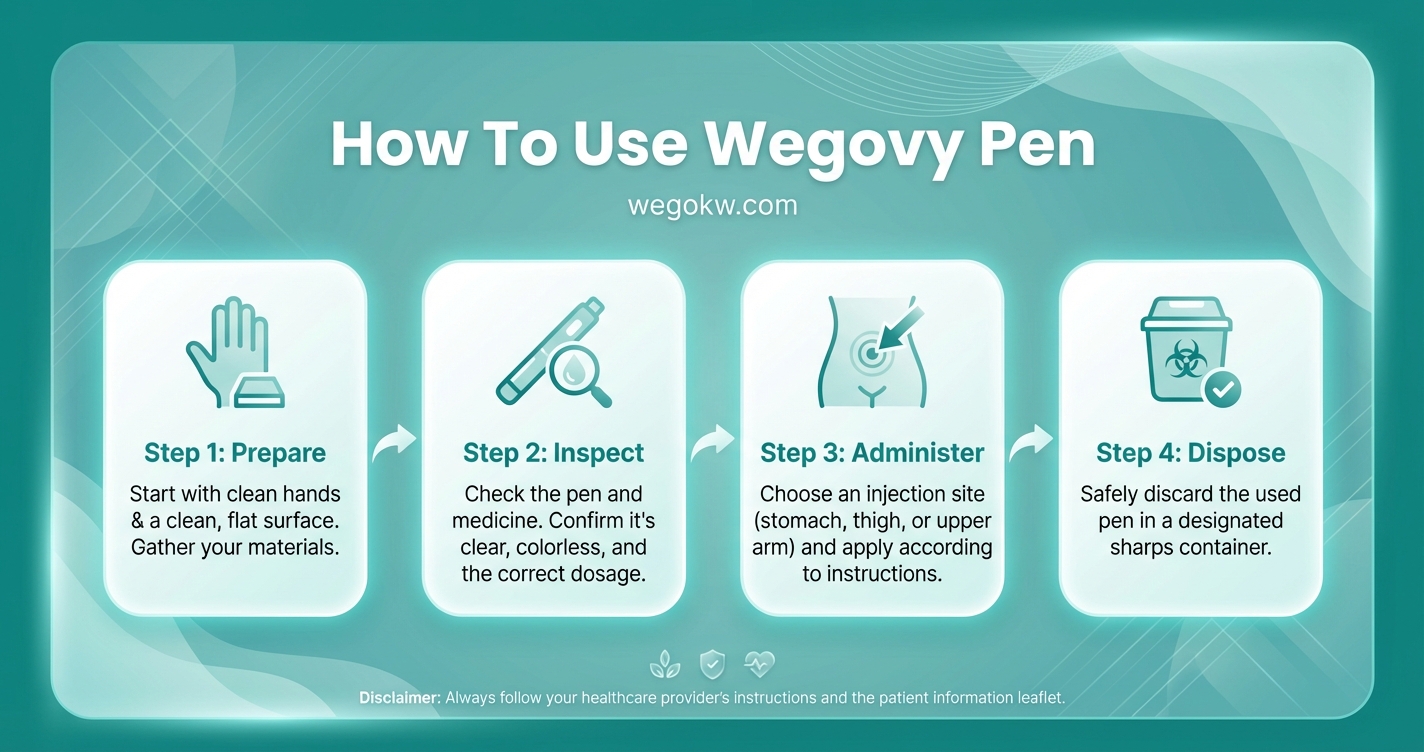 How To Use Wegovy Pen

wegokw.com

Step 1: Prepare

Start with clean hands & a clean, flat surface. Gather your materials.

Step 2: Inspect

Check the pen and medicine. Confirm it's clear, colorless, and the correct dosage.

Step 3: Administer

Choose an injection site (stomach, thigh, or upper arm) and apply according to instructions.

Step 4: Dispose

Safely discard the used pen in a designated sharps container.

Disclaimer: Always follow your healthcare provider's instructions and the patient information leaflet.