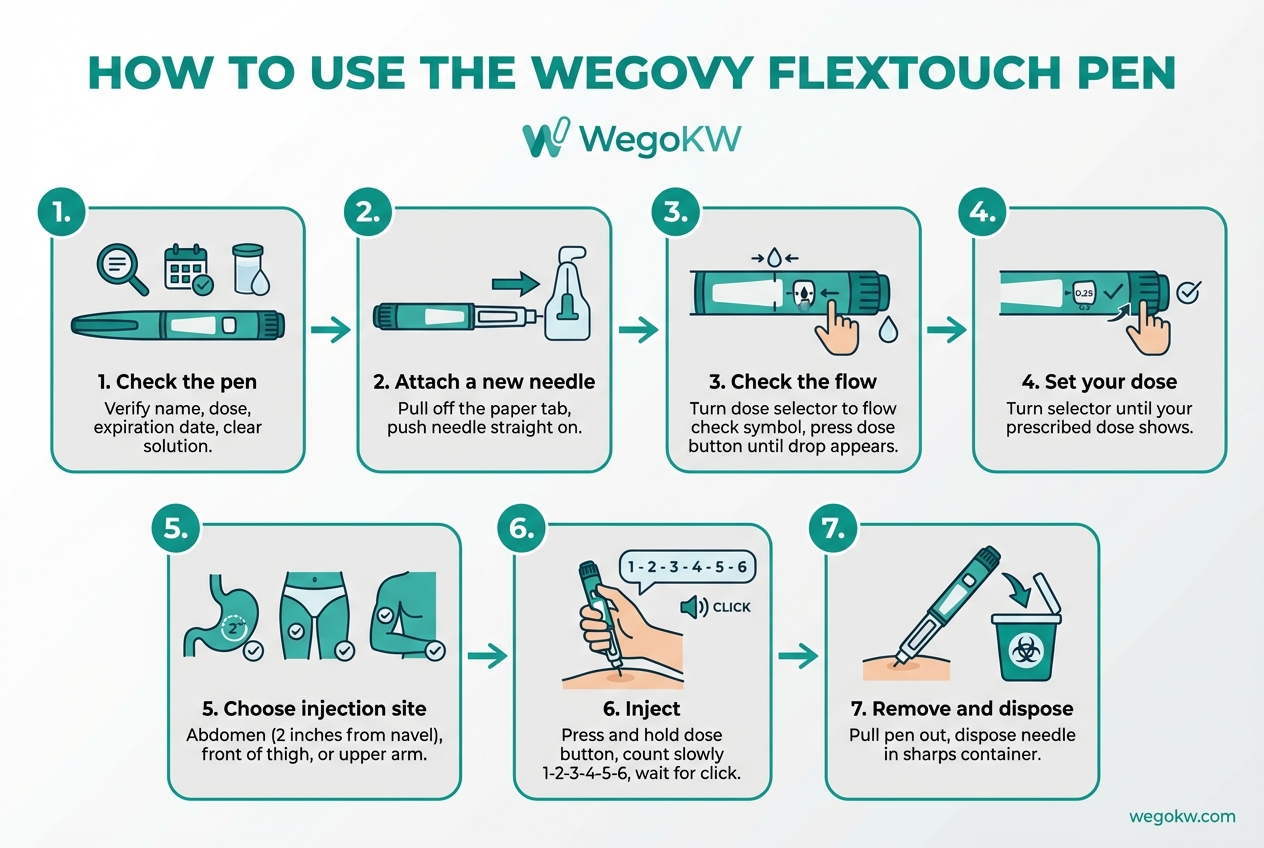 HOW TO USE THE WEGOVY FLEXTOUCH PEN

WegoKW

1.

1. Check the pen
Verify name, dose, expiration date, clear solution.

2.

2. Attach a new needle
Pull off the paper tab, push needle straight on.

3.

3. Check the flow
Turn dose selector to flow check symbol, press dose button until drop appears.

4.

0.25

4. Set your dose
Turn selector until your prescribed dose shows.

5.

2"

5. Choose injection site
Abdomen (2 inches from navel), front of thigh, or upper arm.

6.

1 - 2 - 3 - 4 - 5 - 6

CLICK

6. Inject
Press and hold dose button, count slowly 1-2-3-4-5-6, wait for click.

7.

7. Remove and dispose
Pull pen out, dispose needle in sharps container.

wegokw.com